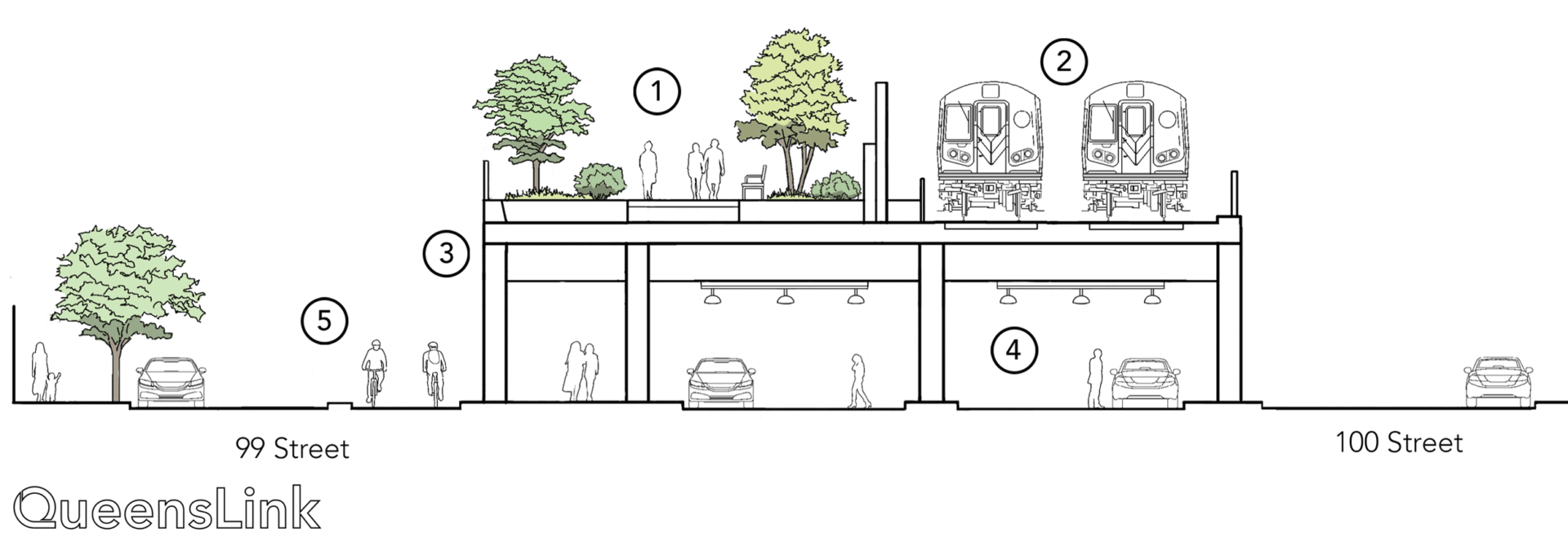 1

2

3

5

4

99 Street

100 Street

QueensLink